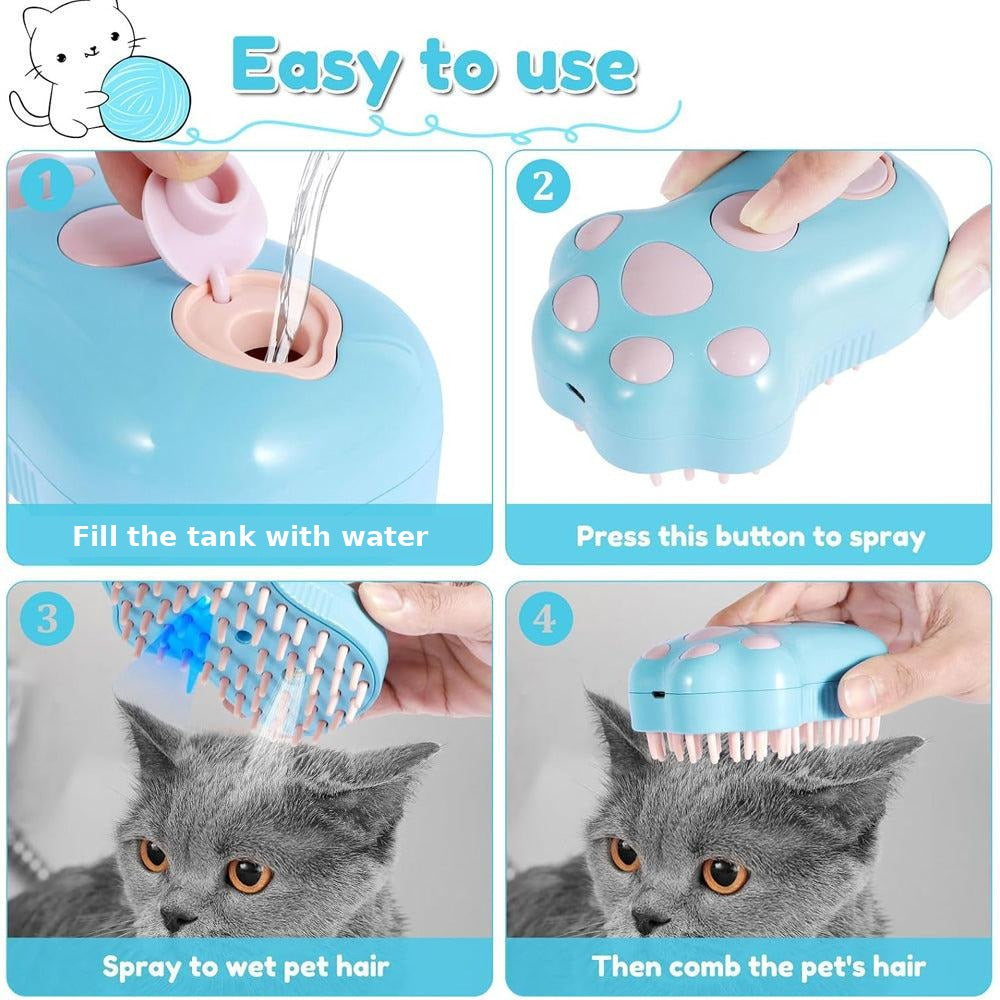 Easy to use

1
Fill the tank with water

2
Press this button to spray

3
Spray to wet pet hair

4
Then comb the pet's hair